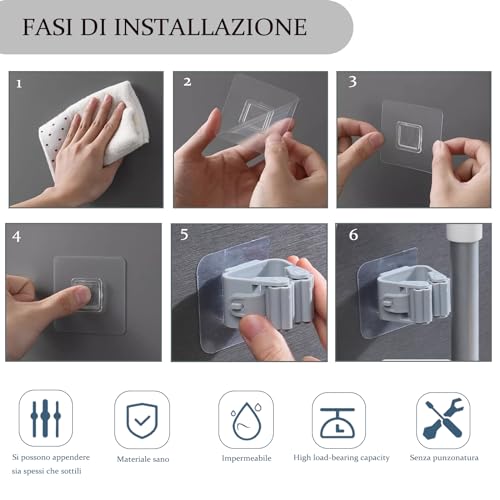 FASI DI INSTALLAZIONE

1

2

3

4

5

6

Si possono appendere sia spessi che sottili

Materiale sano

Impermeabile

High load-bearing capacity

Senza punzonatura