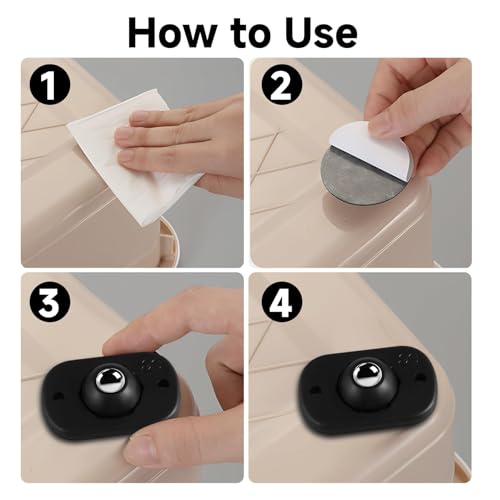 How to Use

1

2

3

4