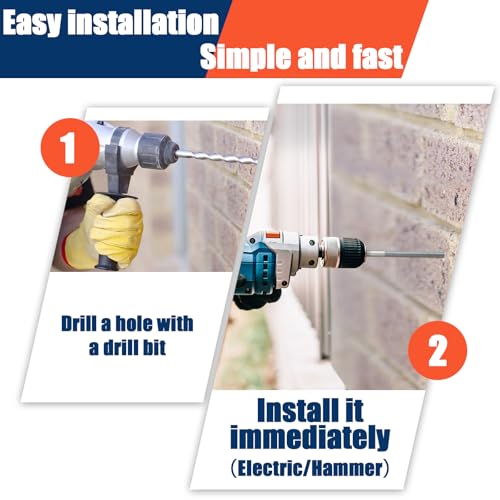 Easy installation
Simple and fast

1

Drill a hole with a drill bit

2

Install it immediately
（Electric/Hammer）