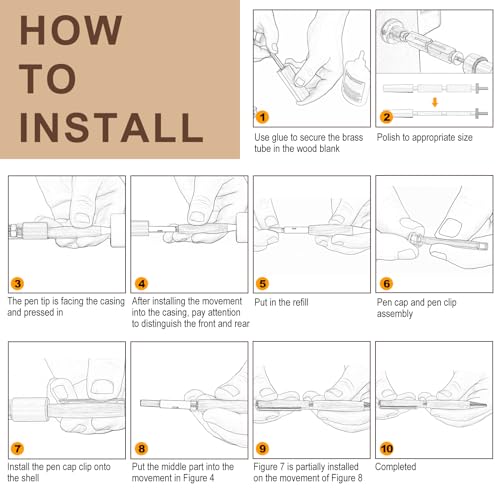 HOW TO INSTALL

1
Use glue to secure the brass tube in the wood blank

2
Polish to appropriate size

3
The pen tip is facing the casing and pressed in

4
After installing the movement into the casing, pay attention to distinguish the front and rear

5
Put in the refill

6
Pen cap and pen clip assembly

7
Install the pen cap clip onto the shell

8
Put the middle part into the movement in Figure 4

9
Figure 7 is partially installed on the movement of Figure 8

10
Completed