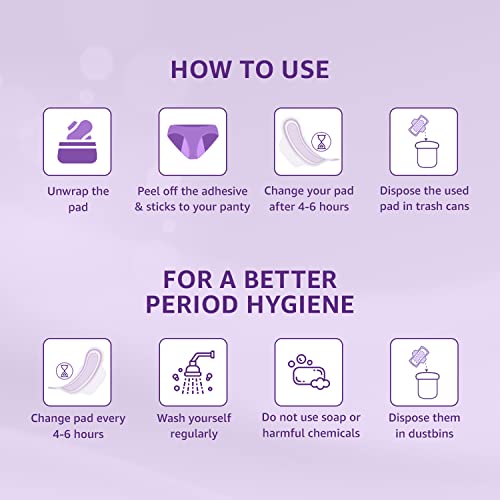 HOW TO USE

Unwrap the pad

Peel off the adhesive & sticks to your panty

Change your pad after 4-6 hours

Dispose the used pad in trash cans

FOR A BETTER PERIOD HYGIENE

Change pad every 4-6 hours

Wash yourself regularly

Do not use soap or harmful chemicals

Dispose them in dustbins