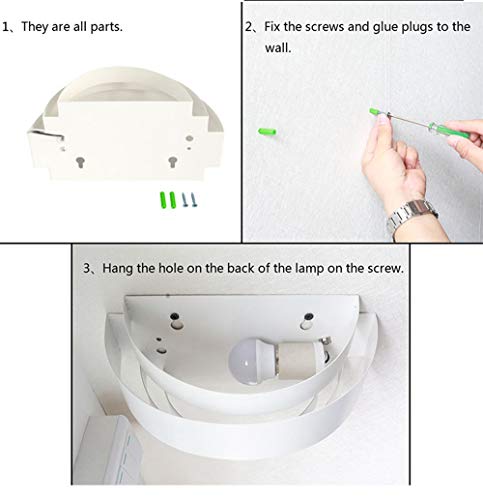 1、They are all parts.

2、Fix the screws and glue plugs to the wall.

3、Hang the hole on the back of the lamp on the screw.