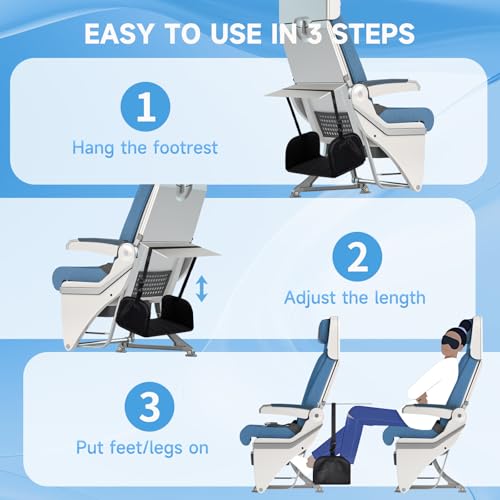 EASY TO USE IN 3 STEPS

1

Hang the footrest

2

Adjust the length

3

Put feet/legs on