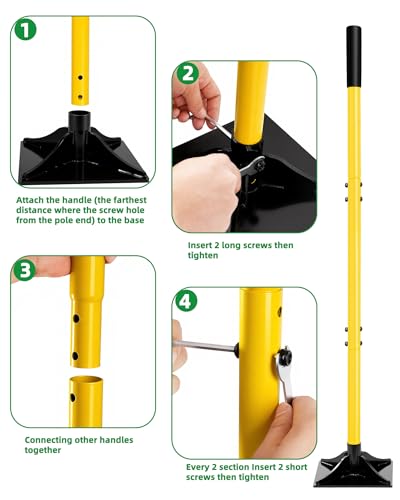 1

Attach the handle (the farthest distance where the screw hole from the pole end) to the base

2

Insert 2 long screws then tighten

3

Connecting other handles together

4

Every 2 section Insert 2 short screws then tighten