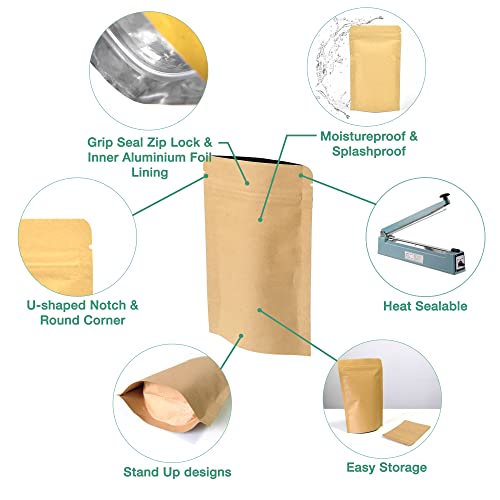 Grip Seal Zip Lock & Inner Aluminium Foil Lining

Moistureproof & Splashproof

U-shaped Notch & Round Corner

Heat Sealable

Stand Up designs

Easy Storage