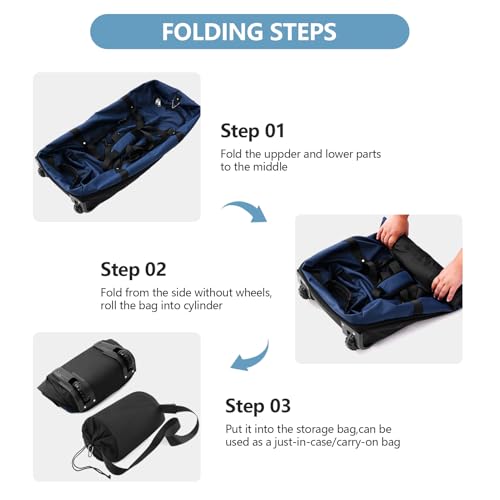 FOLDING STEPS

Step 01
Fold the uppder and lower parts to the middle

Step 02
Fold from the side without wheels, roll the bag into cylinder

Step 03
Put it into the storage bag,can be used as a just-in-case/carry-on bag