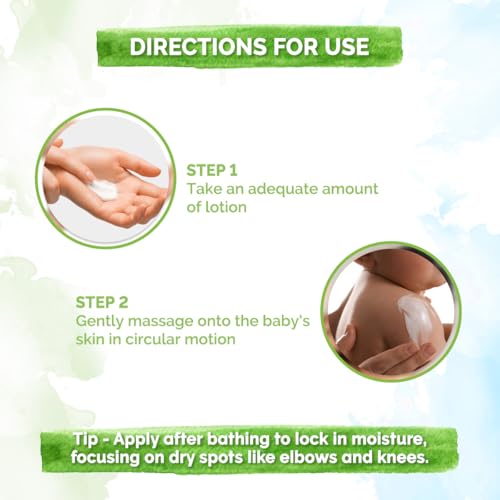 DIRECTIONS FOR USE

STEP 1
Take an adequate amount of lotion

STEP 2
Gently massage onto the baby's skin in circular motion

Tip - Apply after bathing to lock in moisture, focusing on dry spots like elbows and knees.