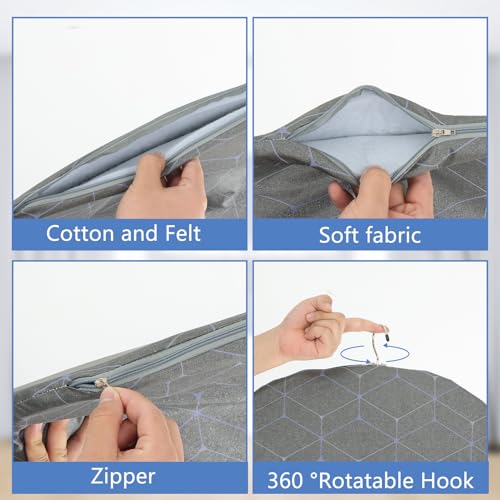 Cotton and Felt

Soft fabric

Zipper

360 °Rotatable Hook