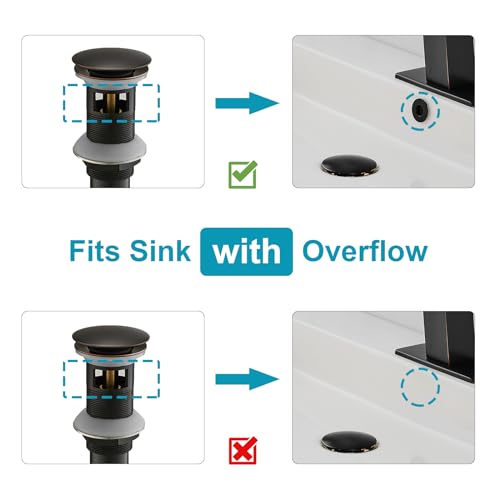 Fits Sink with Overflow