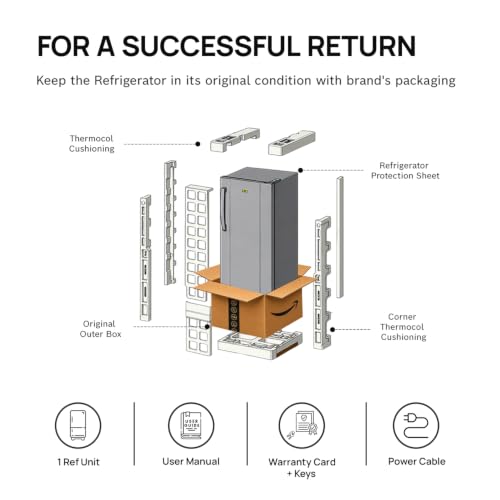 FOR A SUCCESSFUL RETURN

Keep the Refrigerator in its original condition with brand's packaging

Thermocol Cushioning

Refrigerator Protection Sheet

Original Outer Box

Corner Thermocol Cushioning

USER GUIDE

1 Ref Unit

User Manual

Warranty Card + Keys

Power Cable