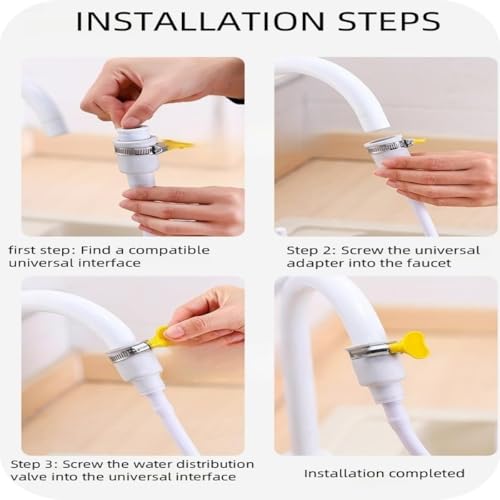 INSTALLATION STEPS

first step: Find a compatible universal interface

Step 2: Screw the universal adapter into the faucet

Step 3: Screw the water distribution valve into the universal interface

Installation completed