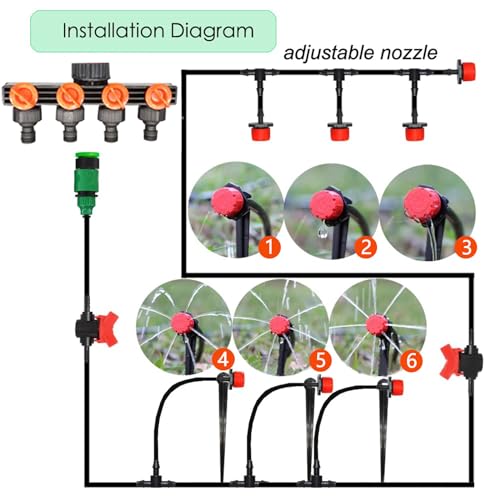 Installation Diagram

adjustable nozzle

1

2

3

4

5

6