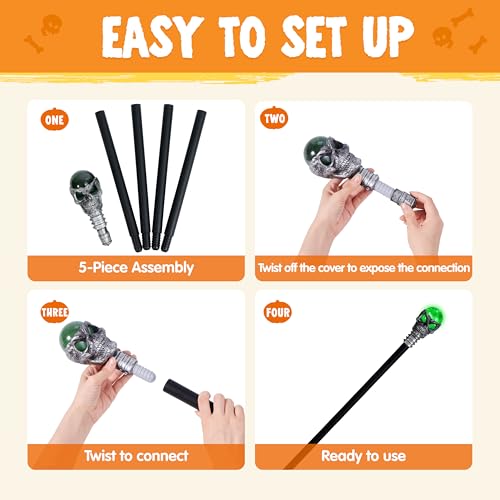 EASY TO SET UP

ONE

5-Piece Assembly

TWO

Twist off the cover to expose the connection

THREE

Twist to connect

FOUR

Ready to use