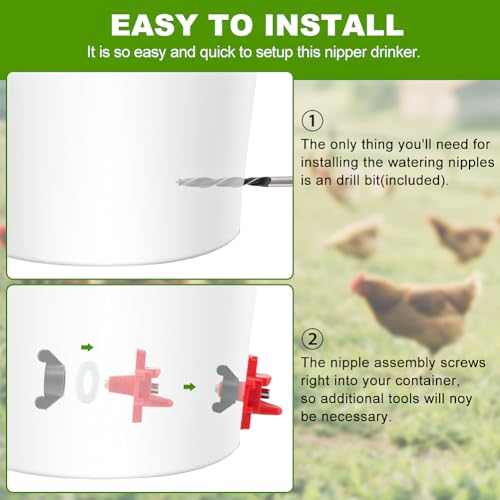 EASY TO INSTALL

It is so easy and quick to setup this nipper drinker.

①

The only thing you'll need for installing the watering nipples is an drill bit(included).

②

The nipple assembly screws right into your container, so additional tools will noy be necessary.