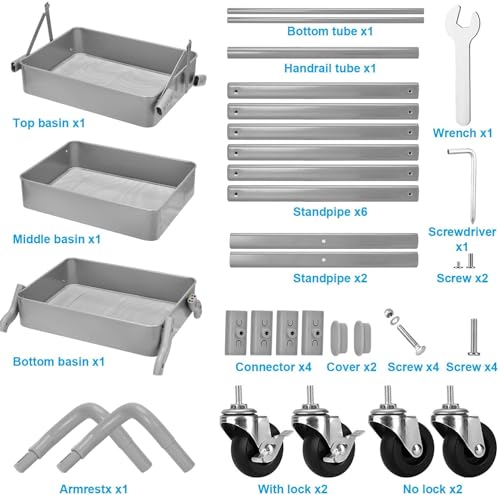 Top basin x1

Middle basin x1

Bottom basin x1

Armrestx x1

Bottom tube x1

Handrail tube x1

Standpipe x6

Standpipe x2

Wrench x1

Screwdriver x1

Screw x2

Connector x4

Cover x2

Screw x4

Screw x4

With lock x2

No lock x2