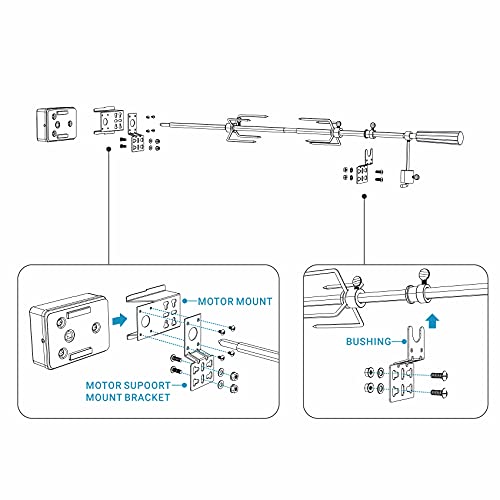 MOTOR MOUNT

MOTOR SUPOORT MOUNT BRACKET

BUSHING