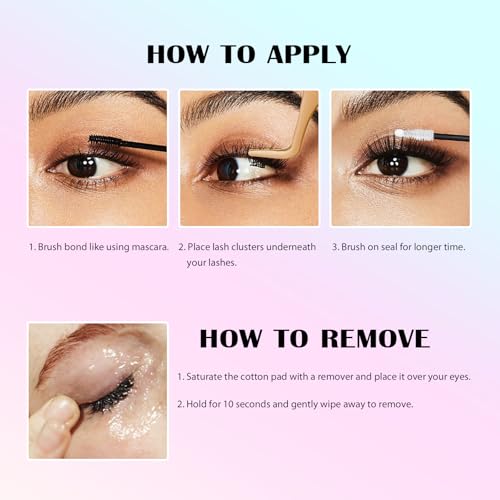 HOW TO APPLY

1. Brush bond like using mascara.

2. Place lash clusters underneath your lashes.

3. Brush on seal for longer time.

HOW TO REMOVE

1. Saturate the cotton pad with a remover and place it over your eyes.

2. Hold for 10 seconds and gently wipe away to remove.