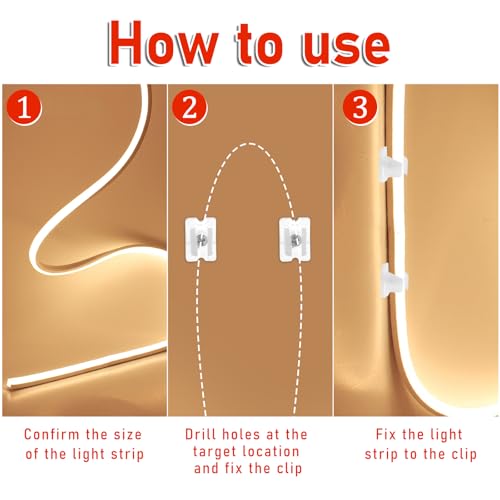 How to use

1

2

3

Confirm the size of the light strip

Drill holes at the target location and fix the clip

Fix the light strip to the clip