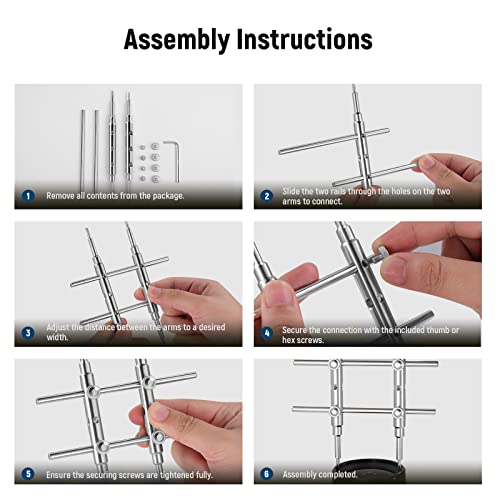 Assembly Instructions

1 Remove all contents from the package.

2 Slide the two rails through the holes on the two arms to connect.

3 Adjust the distance between the arms to a desired width.

4 Secure the connection with the included thumb or hex screws.

5 Ensure the securing screws are tightened fully.

6 Assembly completed.