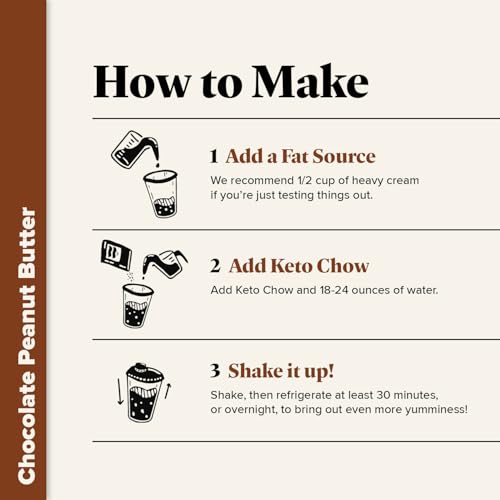 Chocolate Peanut Butter

How to Make

1 Add a Fat Source
We recommend 1/2 cup of heavy cream if you're just testing things out.

2 Add Keto Chow
Add Keto Chow and 18-24 ounces of water.

3 Shake it up!
Shake, then refrigerate at least 30 minutes, or overnight, to bring out even more yumminess!