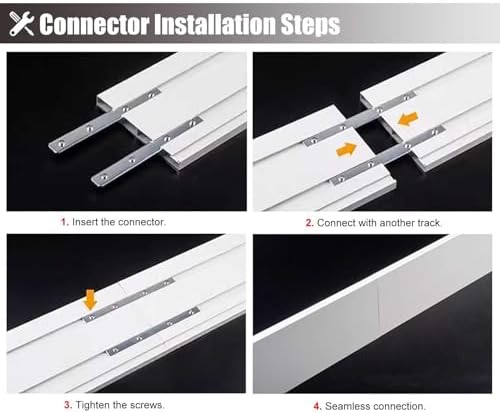 Connector Installation Steps

1. Insert the connector.

2. Connect with another track.

3. Tighten the screws.

4. Seamless connection.