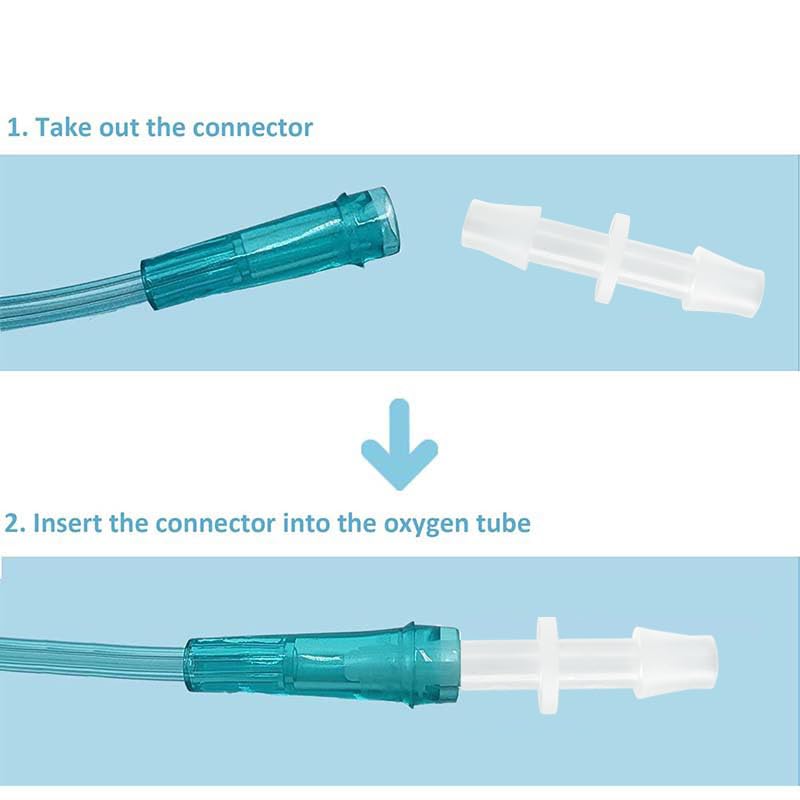 1. Take out the connector

2. Insert the connector into the oxygen tube