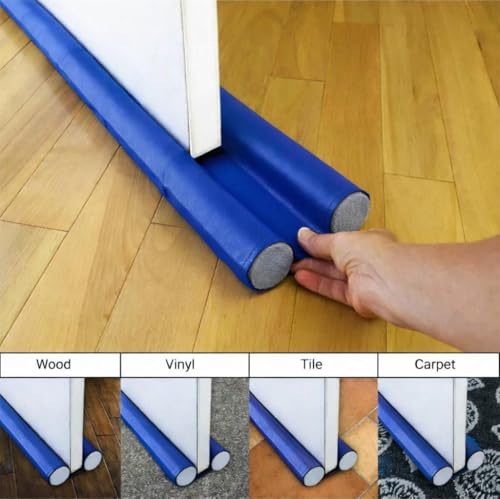 Wood
Vinyl
Tile
Carpet