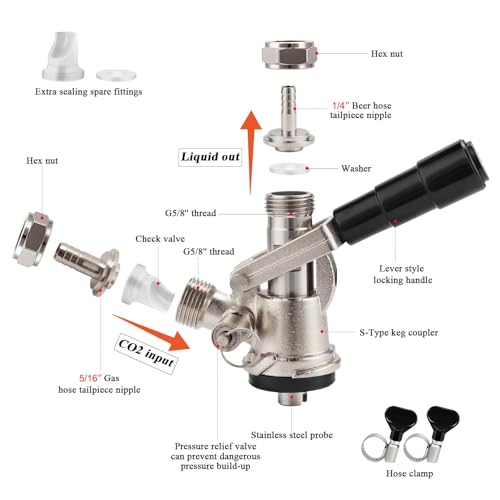 Extra sealing spare fittings

Hex nut

1/4" Beer hose tailpiece nipple

Liquid out

Washer

Hex nut

G5/8" thread

Check valve

G5/8" thread

Lever style locking handle

S-Type keg coupler

CO2 input

5/16" Gas hose tailpiece nipple

Stainless steel probe

Pressure relief valve can prevent dangerous pressure build-up

Hose clamp