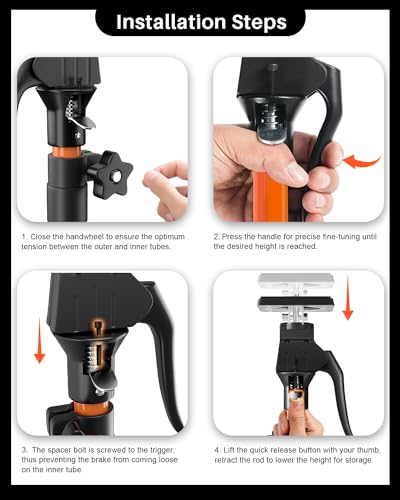 Installation Steps

1. Close the handwheel to ensure the optimum tension between the outer and inner tubes.

2. Press the handle for precise fine-tuning until the desired height is reached.

3. The spacer bolt is screwed to the trigger, thus preventing the brake from coming loose on the inner tube.

4. Lift the quick release button with your thumb, retract the rod to lower the height for storage.