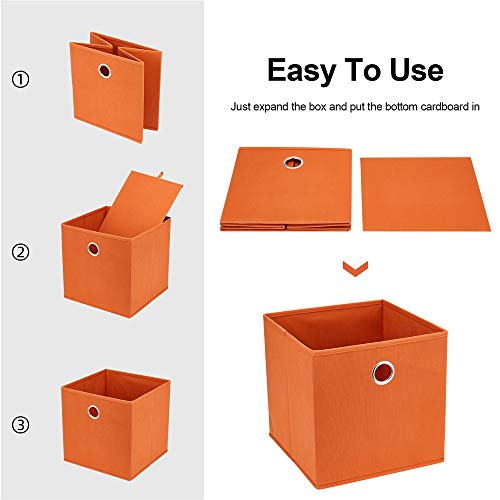 ①

②

③

Easy To Use

Just expand the box and put the bottom cardboard in