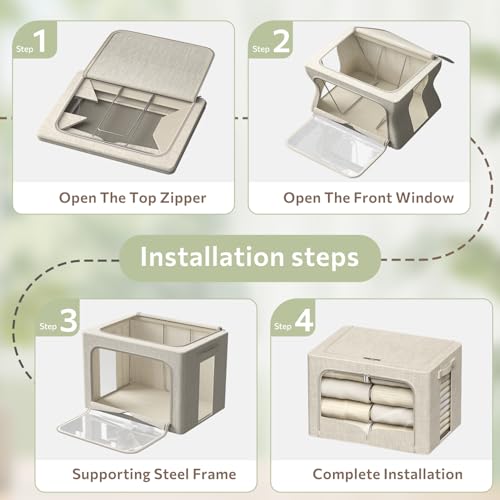 Step 1

Open The Top Zipper

Step 2

Open The Front Window

Installation steps

Step 3

Supporting Steel Frame

Step 4

Complete Installation