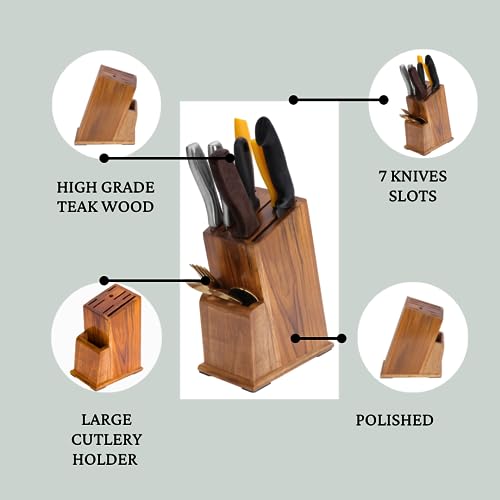 HIGH GRADE TEAK WOOD

7 KNIVES SLOTS

LARGE CUTLERY HOLDER

POLISHED