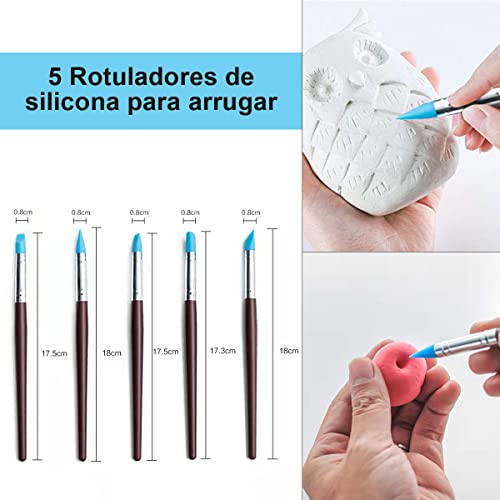 5 Rotuladores de silicona para arrugar

0.8cm
0.8cm
0.8cm
0.8cm
0.8cm

17.5cm
18cm
17.5cm
17.3cm
18cm