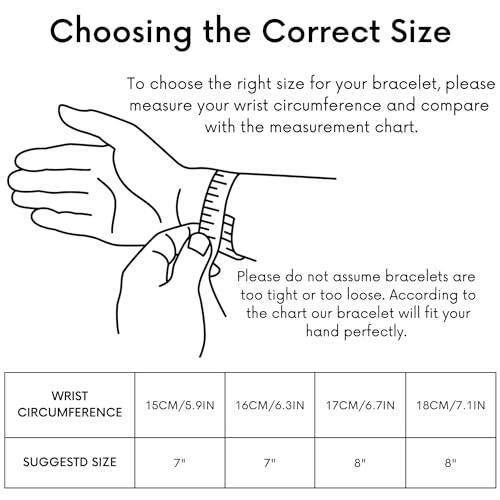 Choosing the Correct Size

To choose the right size for your bracelet, please measure your wrist circumference and compare with the measurement chart.

Please do not assume bracelets are too tight or too loose. According to the chart our bracelet will fit your hand perfectly.

| WRIST CIRCUMFERENCE | 15CM/5.9IN | 16CM/6.3IN | 17CM/6.7IN | 18CM/7.1IN |
|---|---|---|---|---|
| SUGGESTD SIZE | 7" | 7" | 8" | 8" |