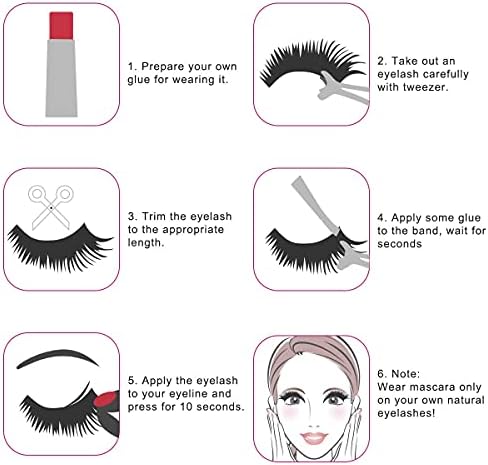 1. Prepare your own glue for wearing it.

2. Take out an eyelash carefully with tweezer.

3. Trim the eyelash to the appropriate length.

4. Apply some glue to the band, wait for seconds

5. Apply the eyelash to your eyeline and press for 10 seconds.

6. Note:
Wear mascara only on your own natural eyelashes!