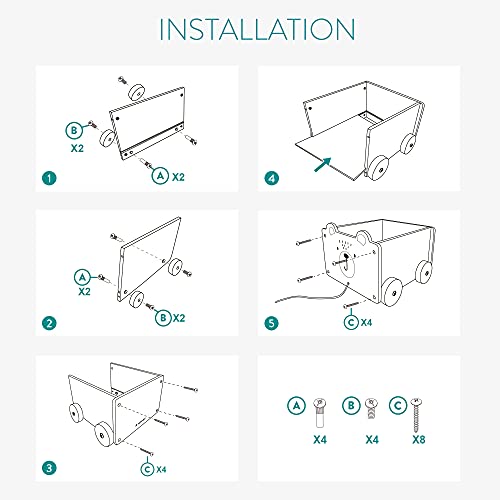 INSTALLATION

B
X2
A X2
1

4

A
X2
B X2
2

C X4
5

C X4
3

A
X4
B
X4
C
X8