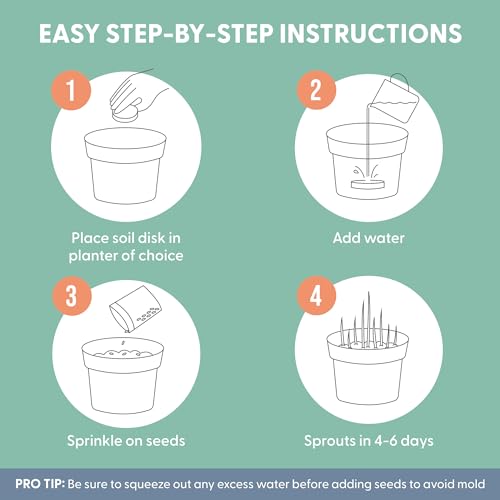 EASY STEP-BY-STEP INSTRUCTIONS

1
Place soil disk in planter of choice

2
Add water

3
Sprinkle on seeds

4
Sprouts in 4-6 days

PRO TIP: Be sure to squeeze out any excess water before adding seeds to avoid mold