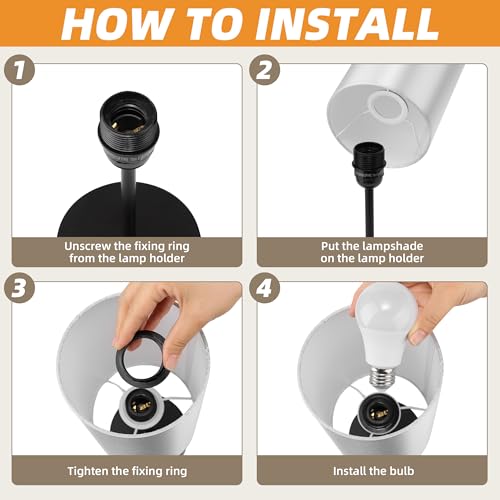 HOW TO INSTALL

1

Unscrew the fixing ring from the lamp holder

2

Put the lampshade on the lamp holder

3

Tighten the fixing ring

4

Install the bulb