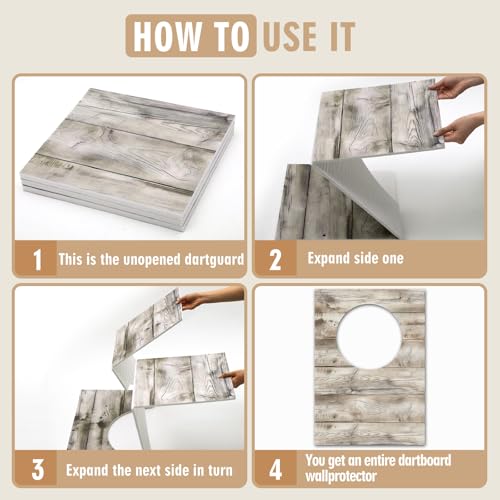 HOW TO USE IT

1 This is the unopened dartguard

2 Expand side one

3 Expand the next side in turn

4 You get an entire dartboard wallprotector