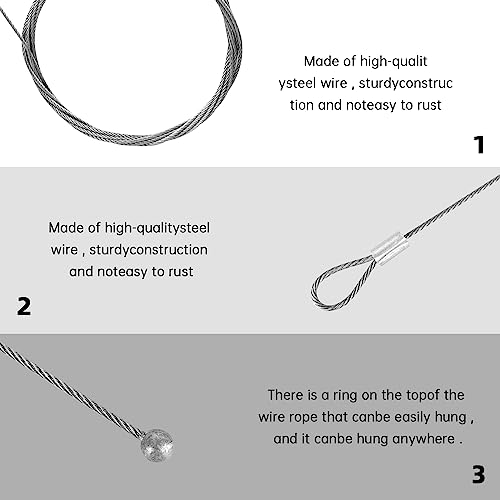 Made of high-qualit ysteel wire , sturdyconstruc tion and noteasy to rust

1

Made of high-qualitysteel wire , sturdyconstruction and noteasy to rust

2

There is a ring on the topof the wire rope that canbe easily hung , and it canbe hung anywhere .

3