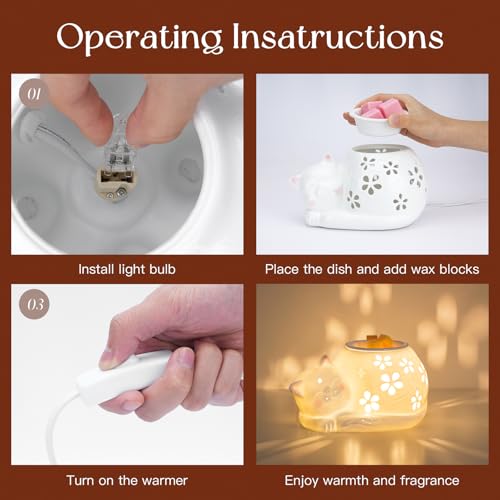 Operating Insatructions

01

Install light bulb

Place the dish and add wax blocks

03

Turn on the warmer

Enjoy warmth and fragrance