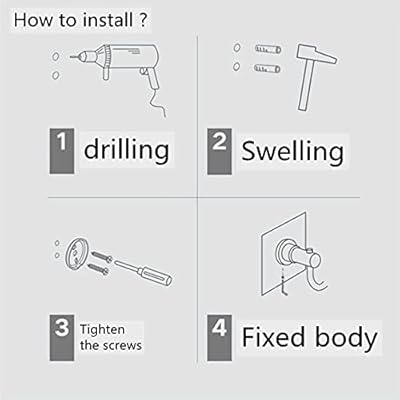 How to install ?

1 drilling

2 Swelling

3 Tighten the screws

4 Fixed body