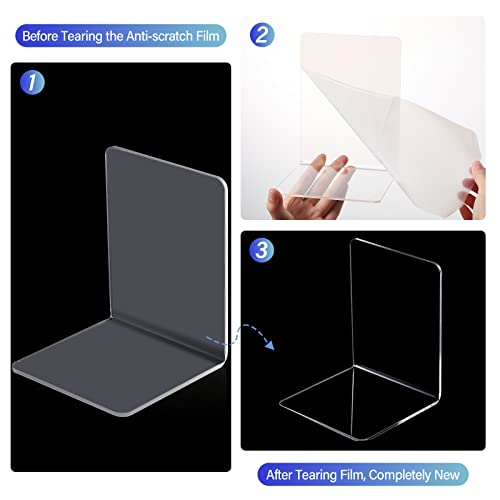 Before Tearing the Anti-scratch Film

1

2

3

After Tearing Film, Completely New