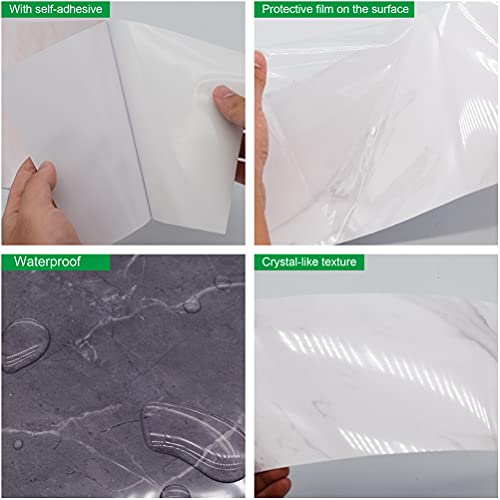 With self-adhesive

Protective film on the surface

Waterproof

Crystal-like texture