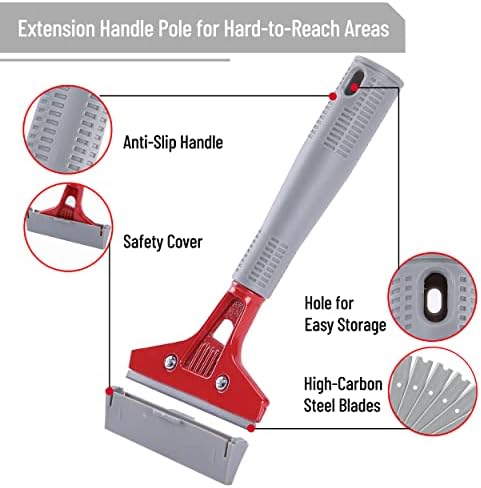 Extension Handle Pole for Hard-to-Reach Areas

Anti-Slip Handle

Safety Cover

Hole for Easy Storage

High-Carbon Steel Blades