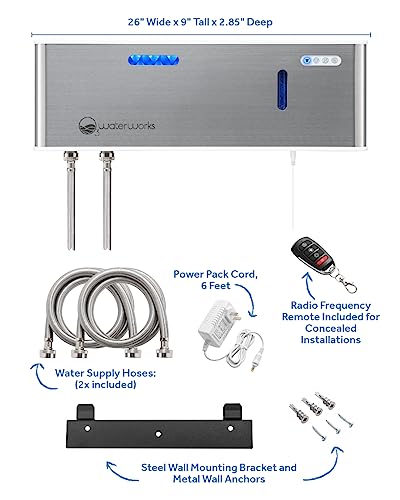 26" Wide x 9" Tall x 2.85" Deep

waterworks

Power Pack Cord, 6 Feet

Radio Frequency Remote Included for Concealed Installations

Water Supply Hoses: (2x included)

Steel Wall Mounting Bracket and Metal Wall Anchors