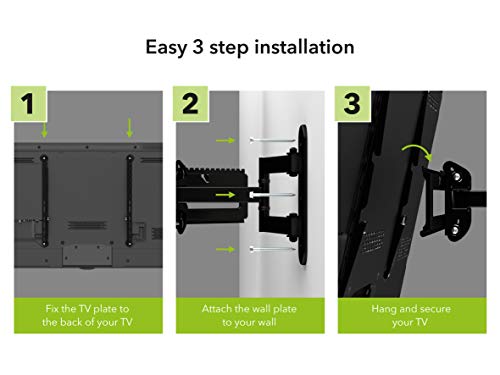 Easy 3 step installation

1

Fix the TV plate to the back of your TV

2

Attach the wall plate to your wall

3

Hang and secure your TV