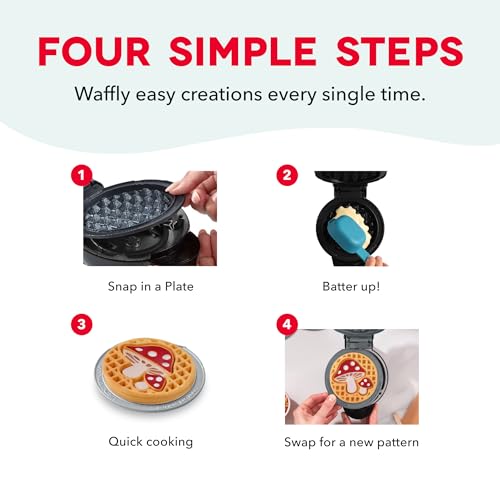 FOUR SIMPLE STEPS

Waffly easy creations every single time.

1

Snap in a Plate

2

Batter up!

3

Quick cooking

4

Swap for a new pattern