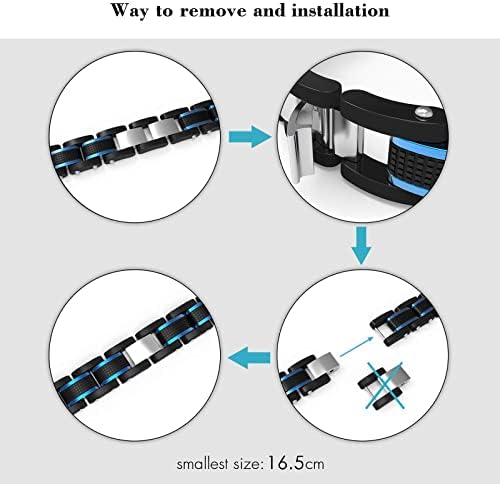 Way to remove and installation

smallest size: 16.5cm