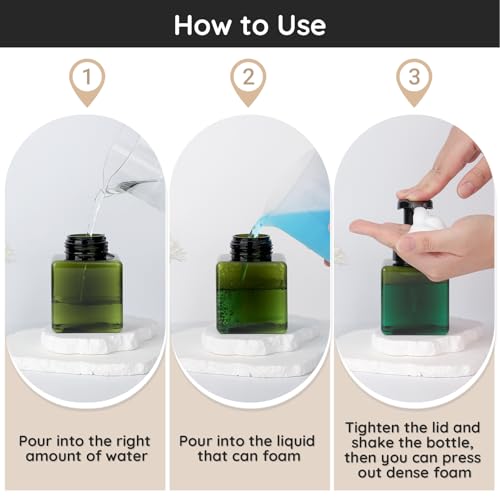 How to Use

1

Pour into the right amount of water

2

Pour into the liquid that can foam

3

Tighten the lid and shake the bottle, then you can press out dense foam